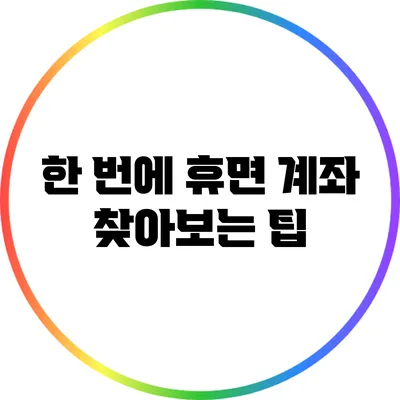 한 번에 휴면 계좌 찾아보는 팁