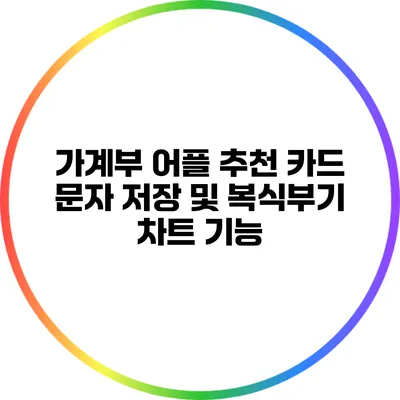 가계부 어플 추천 카드 문자 저장 및 복식부기 차트 기능