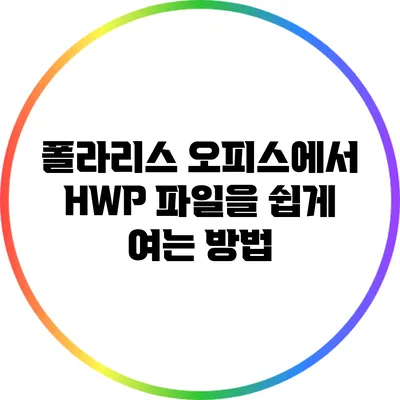 폴라리스 오피스에서 HWP 파일을 쉽게 여는 방법