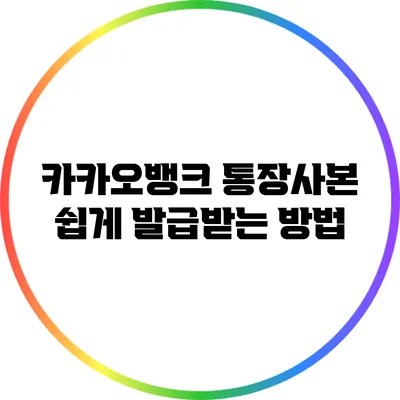 카카오뱅크 통장사본 쉽게 발급받는 방법