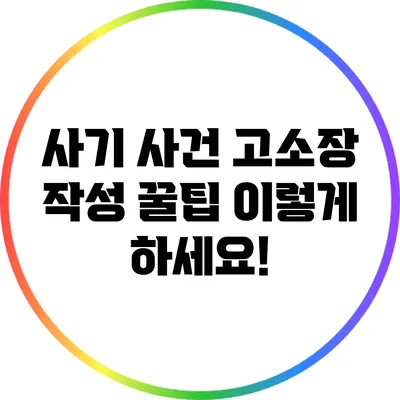 사기 사건 고소장 작성 꿀팁 이렇게 하세요!