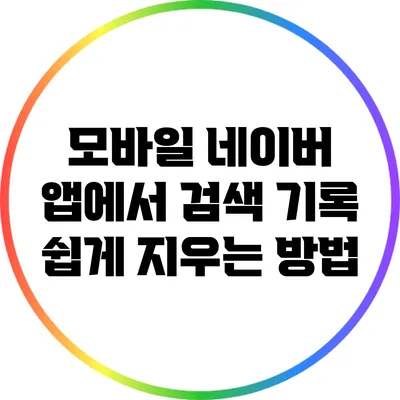 모바일 네이버 앱에서 검색 기록 쉽게 지우는 방법